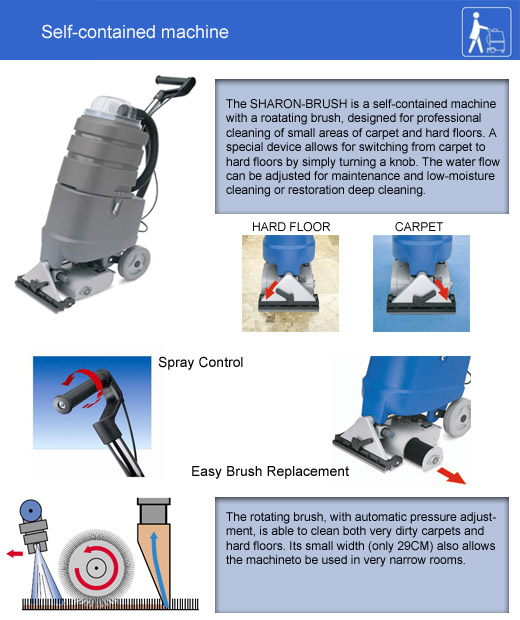 Self-contained machine

The SHARON-BRUSH is a self-contained machine with a roatating brush, designed for professional cleaning of small areas of carpet and hard floors. A special device allows for switching from carpet to hard floors by simply turning a knob. The water flow can be adjusted for maintenance and low-moisture cleaning or restoration deep cleaning.

HARD FLOOR

CARPET

Spray Control

Easy Brush Replacement

The rotating brush, with automatic pressure adjustment, is able to clean both very dirty carpets and hard floors. Its small width (only 29CM) also allows the machineto be used in very narrow rooms.